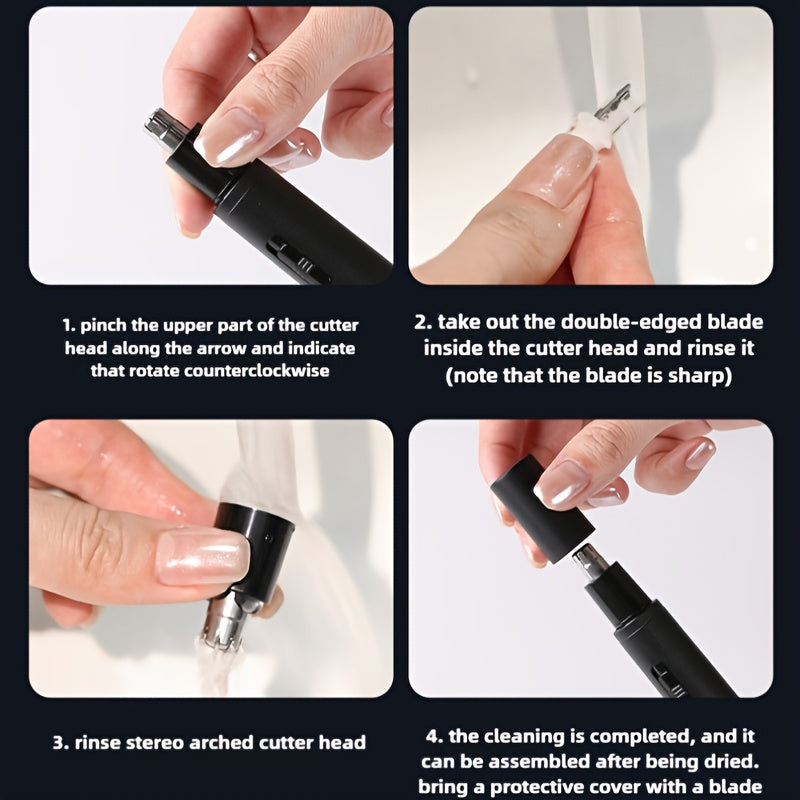 1. pinch the upper part of the cutter head along the arrow and indicate that rotate counterclockwise

2. take out the double-edged blade inside the cutter head and rinse it (note that the blade is sharp)

3. rinse stereo arched cutter head

4. the cleaning is completed, and it can be assembled after being dried. bring a protective cover with a blade