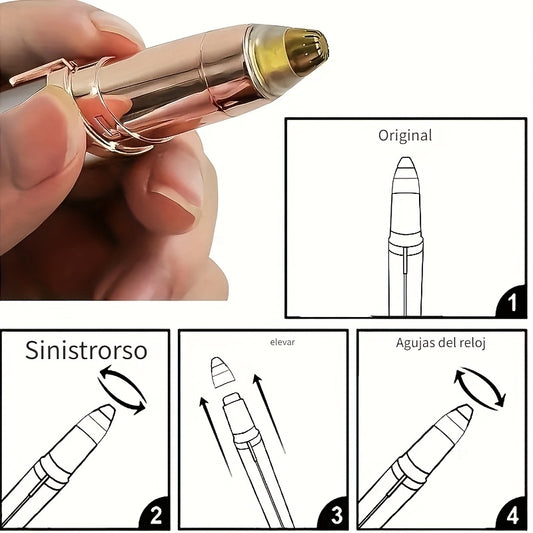 Original

1

Sinistrorso

2

elevar

3

Agujas del reloj

4