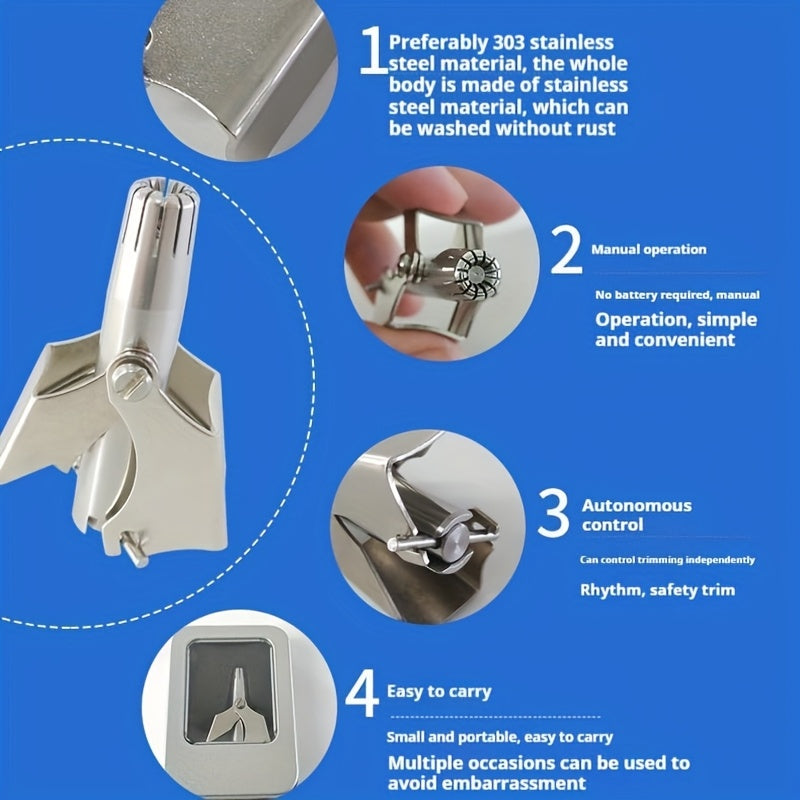 1 Preferably 303 stainless steel material, the whole body is made of stainless steel material, which can be washed without rust

2 Manual operation

No battery required, manual

Operation, simple and convenient

3 Autonomous control

Can control trimming independently

Rhythm, safety trim

4 Easy to carry

Small and portable, easy to carry

Multiple occasions can be used to avoid embarrassment